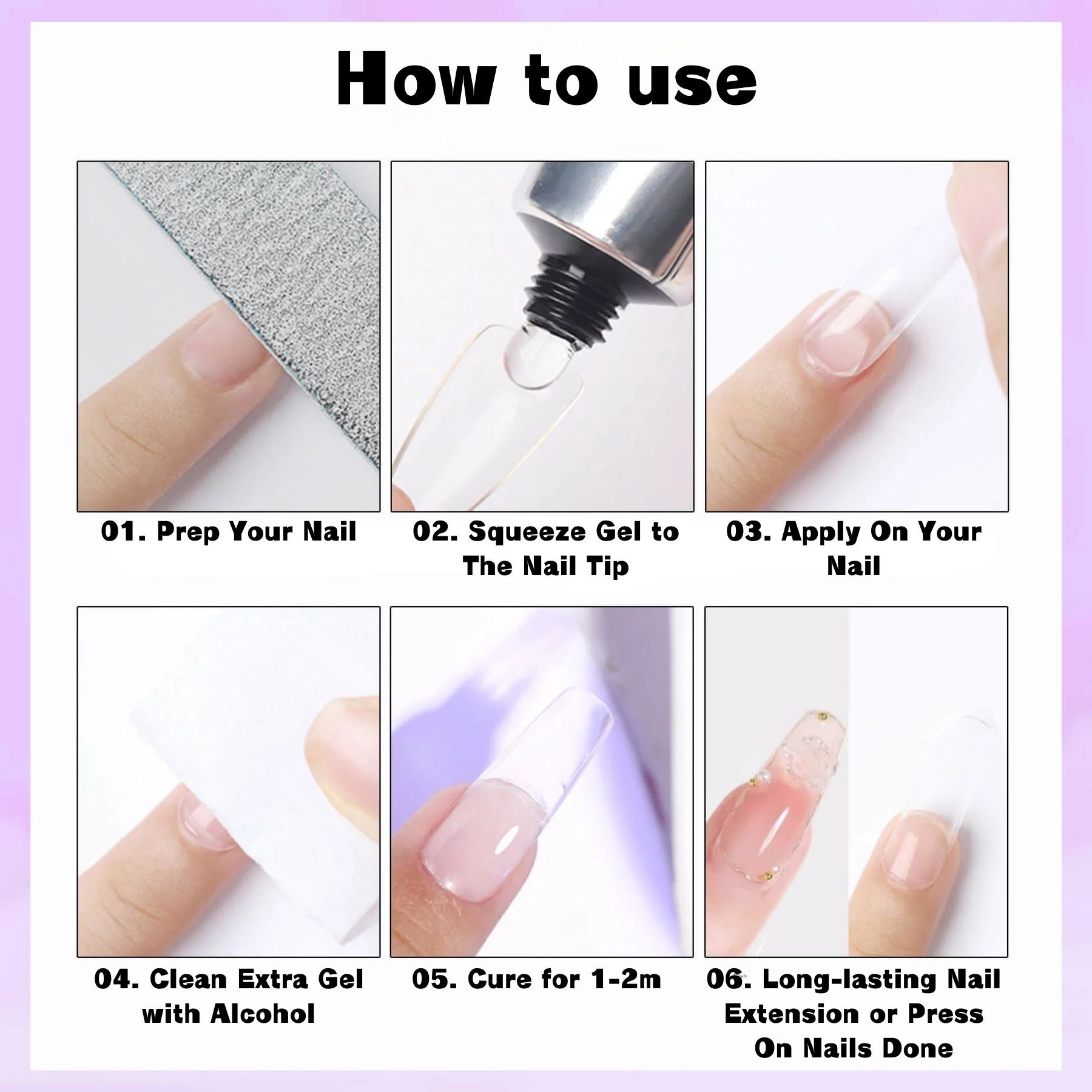 How to use

01. Prep Your Nail

02. Squeeze Gel to The Nail Tip

03. Apply On Your Nail

04. Clean Extra Gel with Alcohol

05. Cure for 1-2m

06. Long-lasting Nail Extension or Press On Nails Done